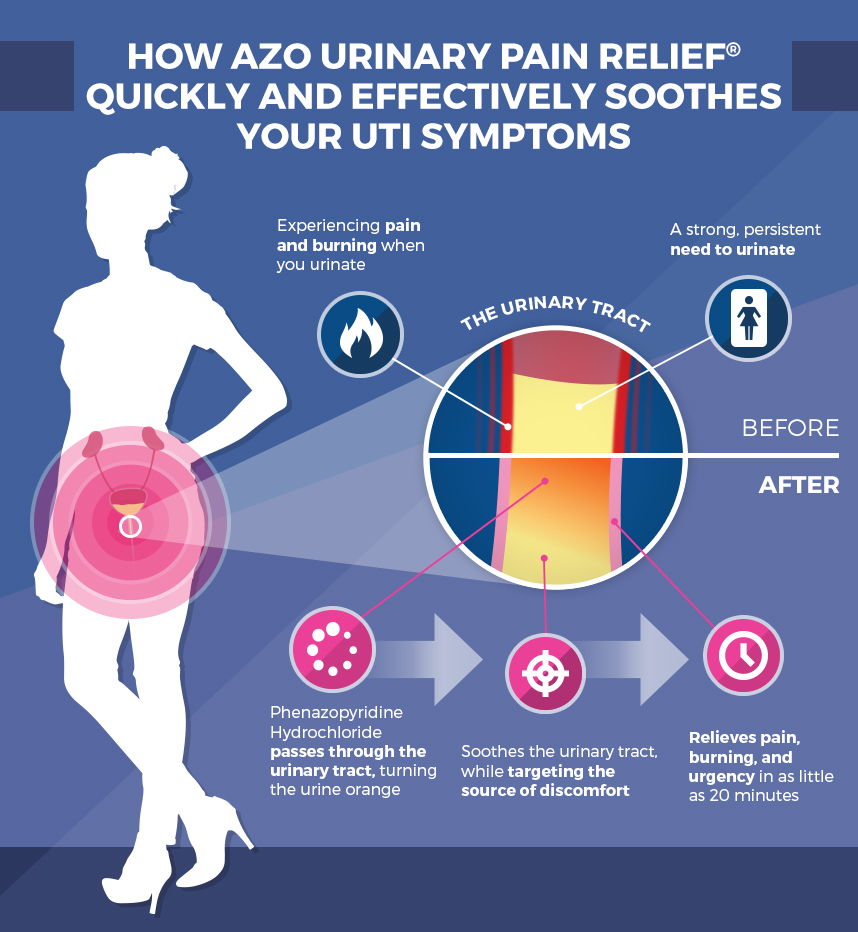 HOW AZO URINARY PAIN RELIEF®
QUICKLY AND EFFECTIVELY SOOTHES
YOUR UTI SYMPTOMS

Experiencing pain and burning when you urinate

A strong, persistent need to urinate

THE URINARY TRACT

BEFORE

AFTER

Phenazopyridine Hydrochloride passes through the urinary tract, turning the urine orange

Soothes the urinary tract, while targeting the source of discomfort

Relieves pain, burning, and urgency in as little as 20 minutes